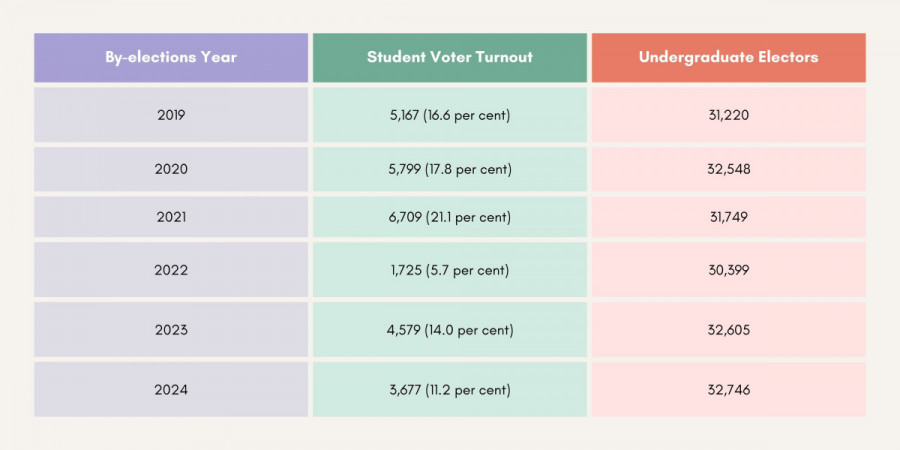 | By-elections Year | Student Voter Turnout | Undergraduate Electors |
|---|---|---|
| 2019 | 5,167 (16.6 per cent) | 31,220 |
| 2020 | 5,799 (17.8 per cent) | 32,548 |
| 2021 | 6,709 (21.1 per cent) | 31,749 |
| 2022 | 1,725 (5.7 per cent) | 30,399 |
| 2023 | 4,579 (14.0 per cent) | 32,605 |
| 2024 | 3,677 (11.2 per cent) | 32,746 |