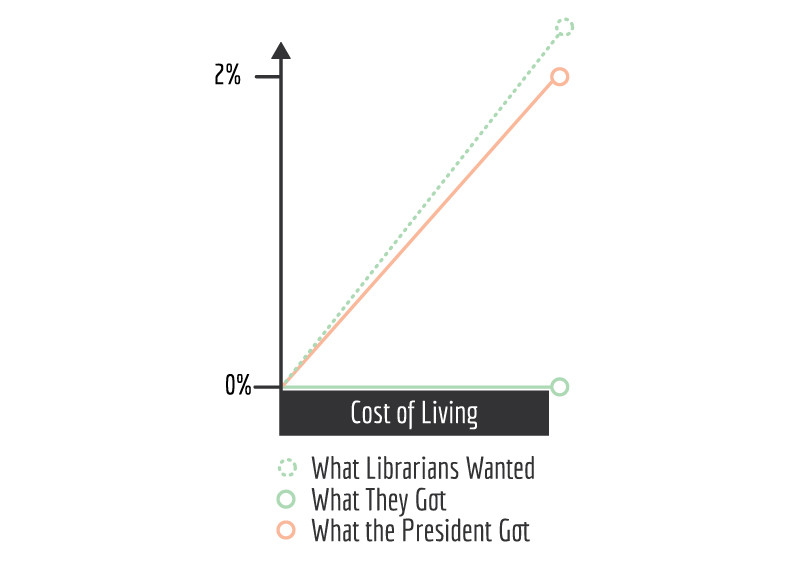 2%

0%

Cost of Living

What Librarians Wanted
What They Got
What the President Got