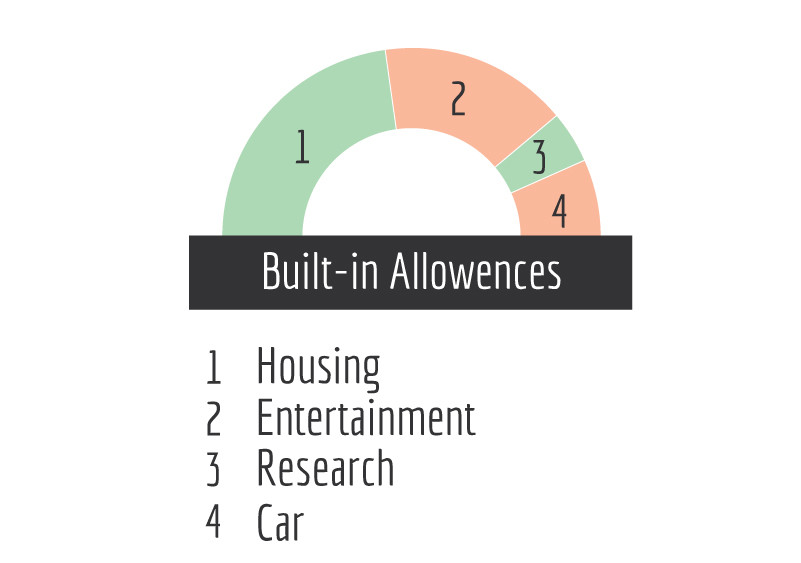 1
2
3
4

Built-in Allowences

1 Housing
2 Entertainment
3 Research
4 Car